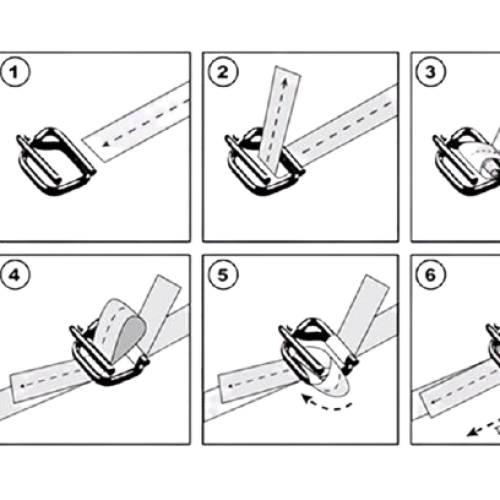 1

2

3

4

5

6